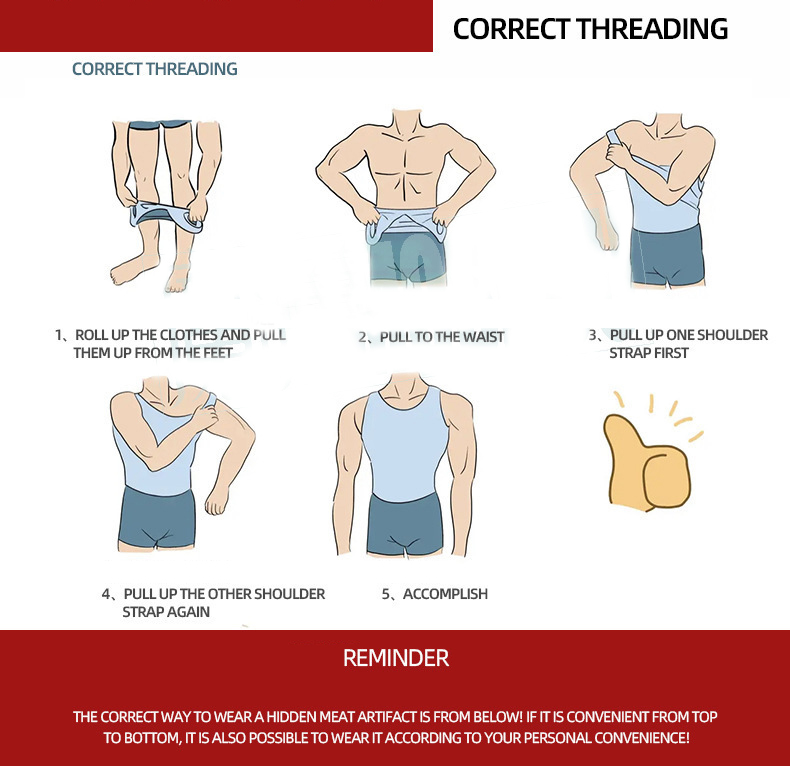 CORRECT THREADING

CORRECT THREADING

1、ROLL UP THE CLOTHES AND PULL THEM UP FROM THE FEET

2、PULL TO THE WAIST

3、PULL UP ONE SHOULDER STRAP FIRST

4、PULL UP THE OTHER SHOULDER STRAP AGAIN

5、ACCOMPLISH

REMINDER

THE CORRECT WAY TO WEAR A HIDDEN MEAT ARTIFACT IS FROM BELOW! IF IT IS CONVENIENT FROM TOP TO BOTTOM, IT IS ALSO POSSIBLE TO WEAR IT ACCORDING TO YOUR PERSONAL CONVENIENCE!